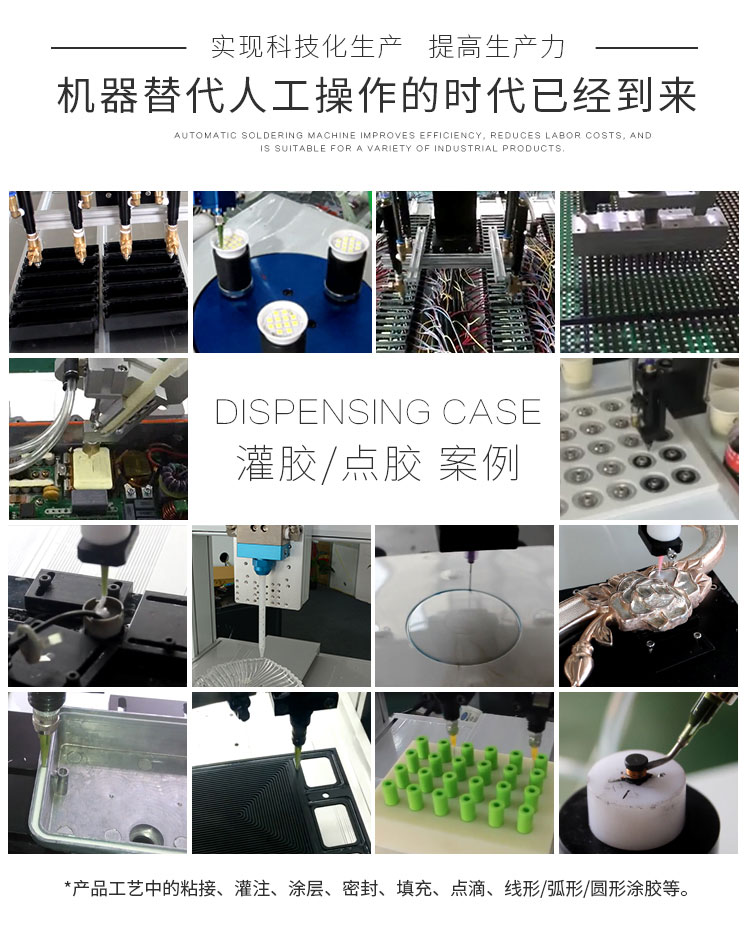 实现科技化生产 提高生产力

机器替代人工操作的时代已经到来

AUTOMATIC SOLDERING MACHINE IMPROVES EFFICIENCY, REDUCES LABOR COSTS, AND IS SUITABLE FOR A VARIETY OF INDUSTRIAL PRODUCTS.

DISPENSING CASE

灌胶/点胶 案例

*产品工艺中的粘接、灌注、涂层、密封、填充、点滴、线形/弧形/圆形涂胶等。